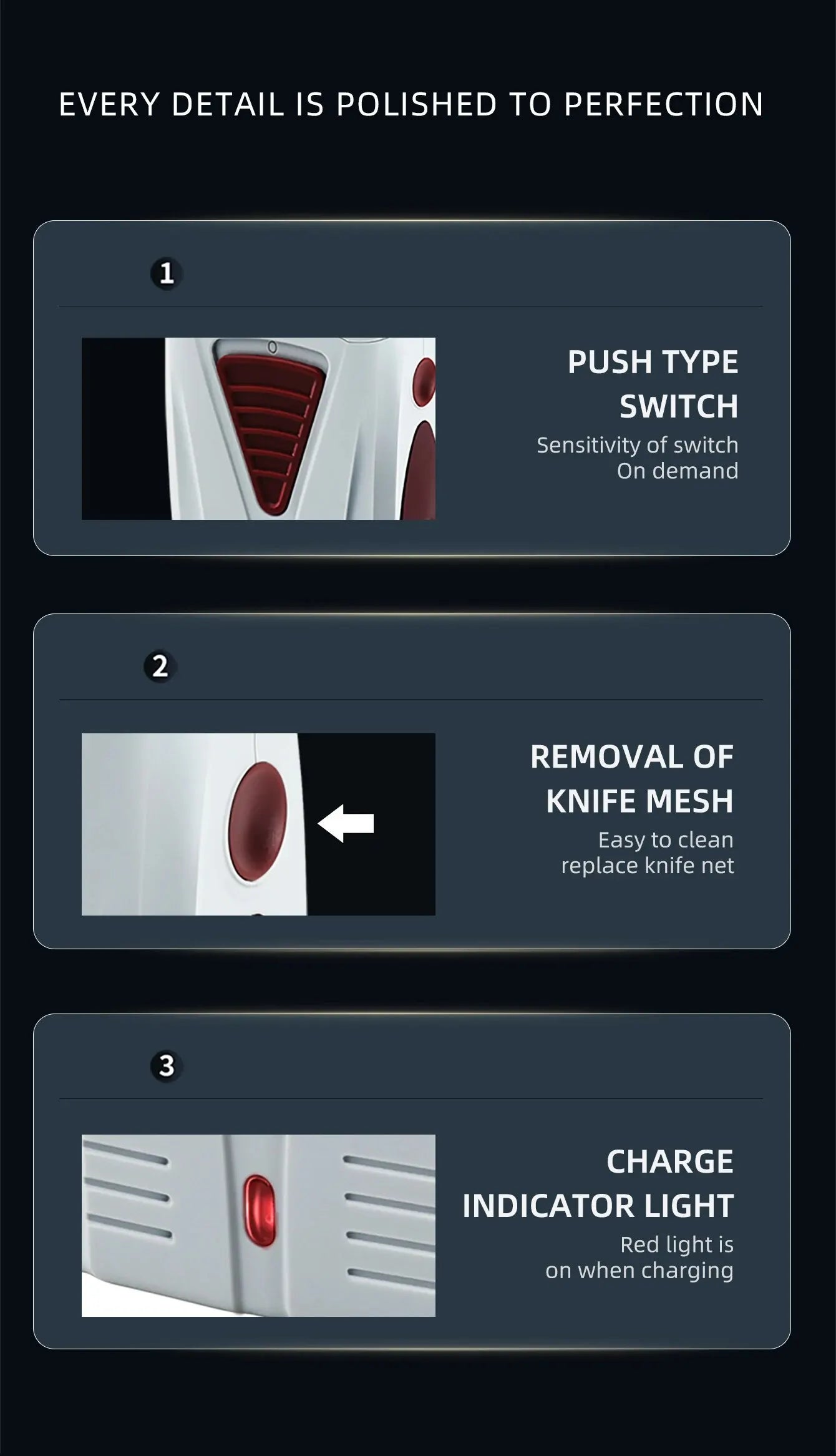 EVERY DETAIL IS POLISHED TO PERFECTION

1

PUSH TYPE SWITCH

Sensitivity of switch
On demand

2

REMOVAL OF KNIFE MESH

Easy to clean
replace knife net

3

CHARGE INDICATOR LIGHT

Red light is
on when charging