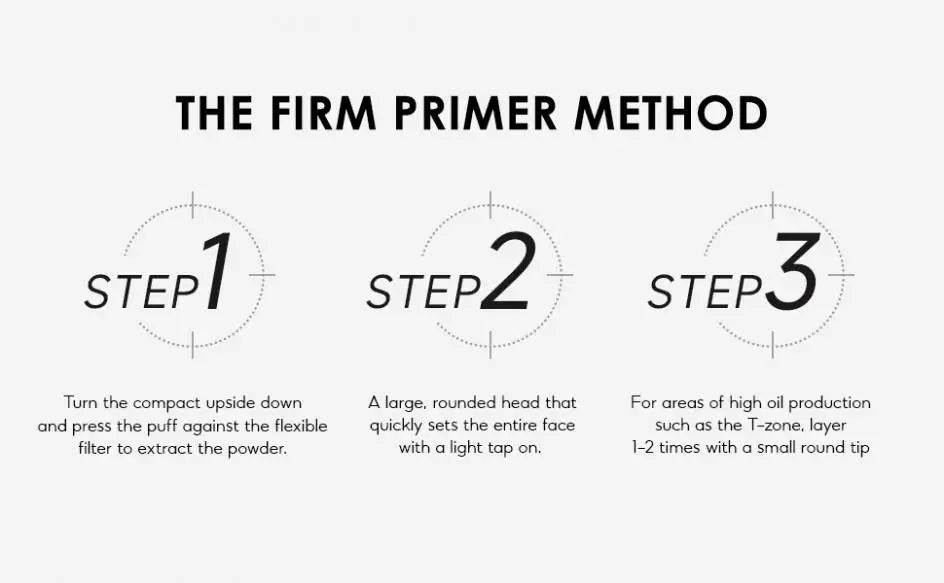 THE FIRM PRIMER METHOD

STEP1

Turn the compact upside down and press the puff against the flexible filter to extract the powder.

STEP2

A large, rounded head that quickly sets the entire face with a light tap on.

STEP3

For areas of high oil production such as the T-zone, layer 1-2 times with a small round tip